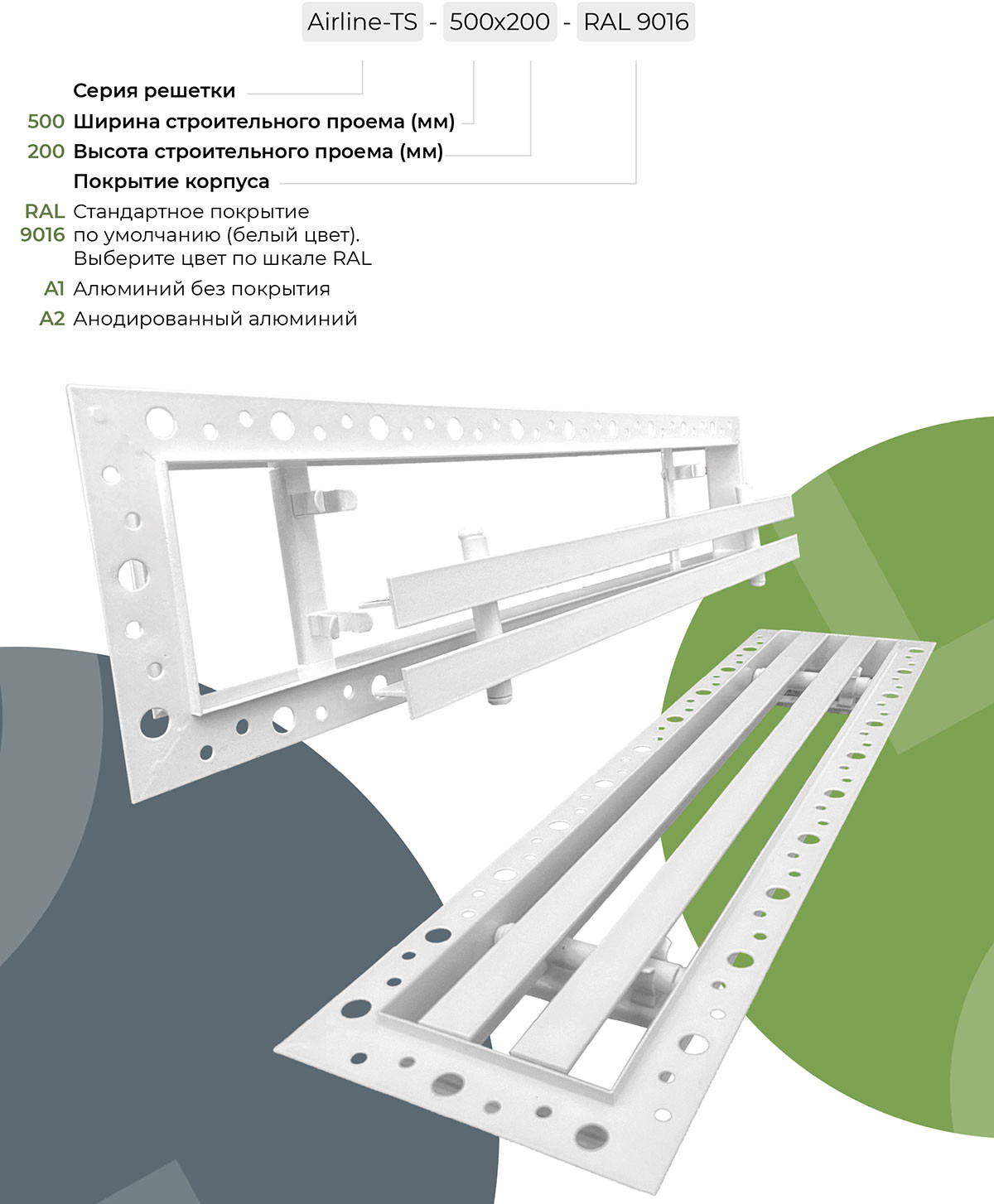 Airline-TS - 500x200 - RAL 9016

Серия решетки

500 Ширина строительного проема (мм)

200 Высота строительного проема (мм)

Покрытие корпуса

RAL 9016 Стандартное покрытие по умолчанию (белый цвет). Выберите цвет по шкале RAL

A1 Алюминий без покрытия

A2 Анодированный алюминий